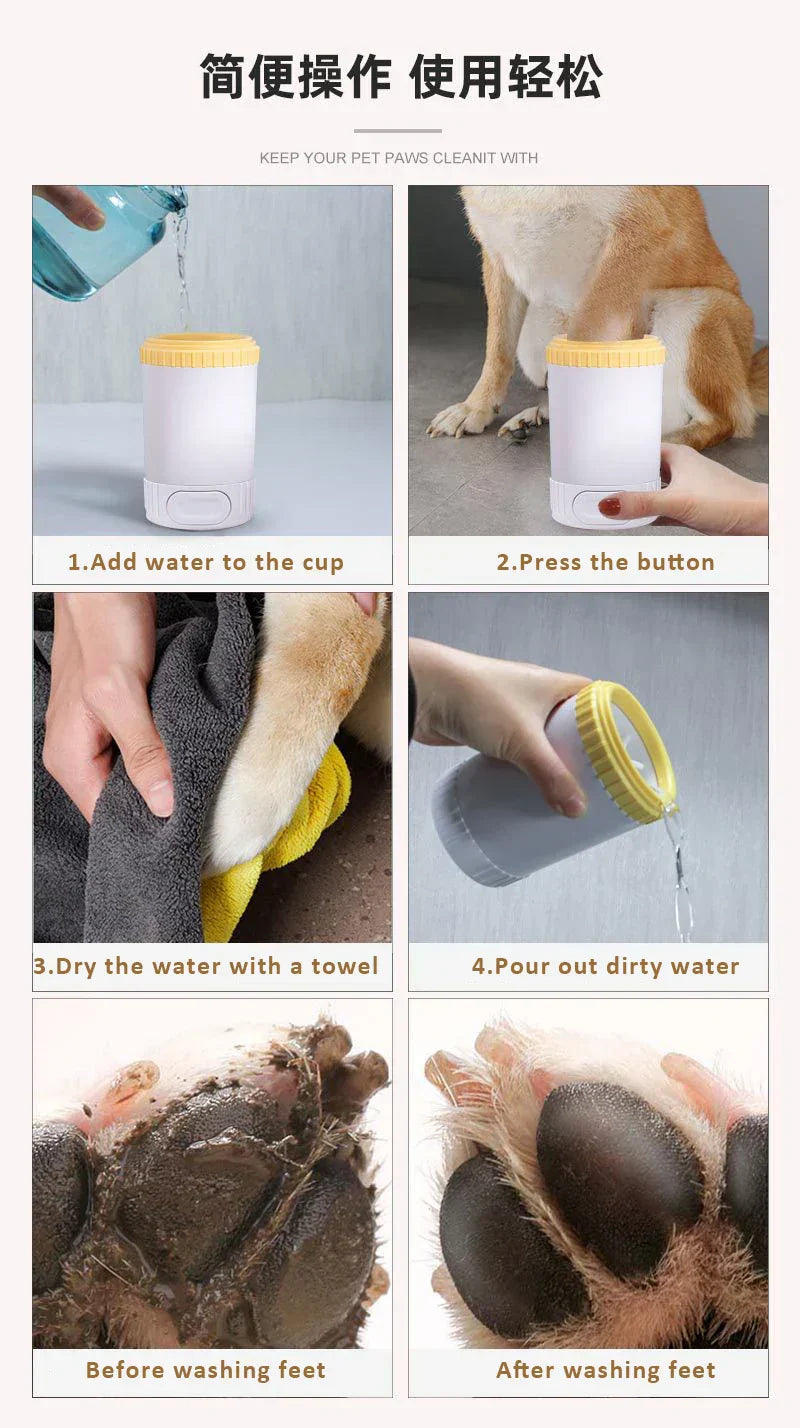 简便操作 使用轻松

KEEP YOUR PET PAWS CLEANIT WITH

1.Add water to the cup

2.Press the button

3.Dry the water with a towel

4.Pour out dirty water

Before washing feet

After washing feet